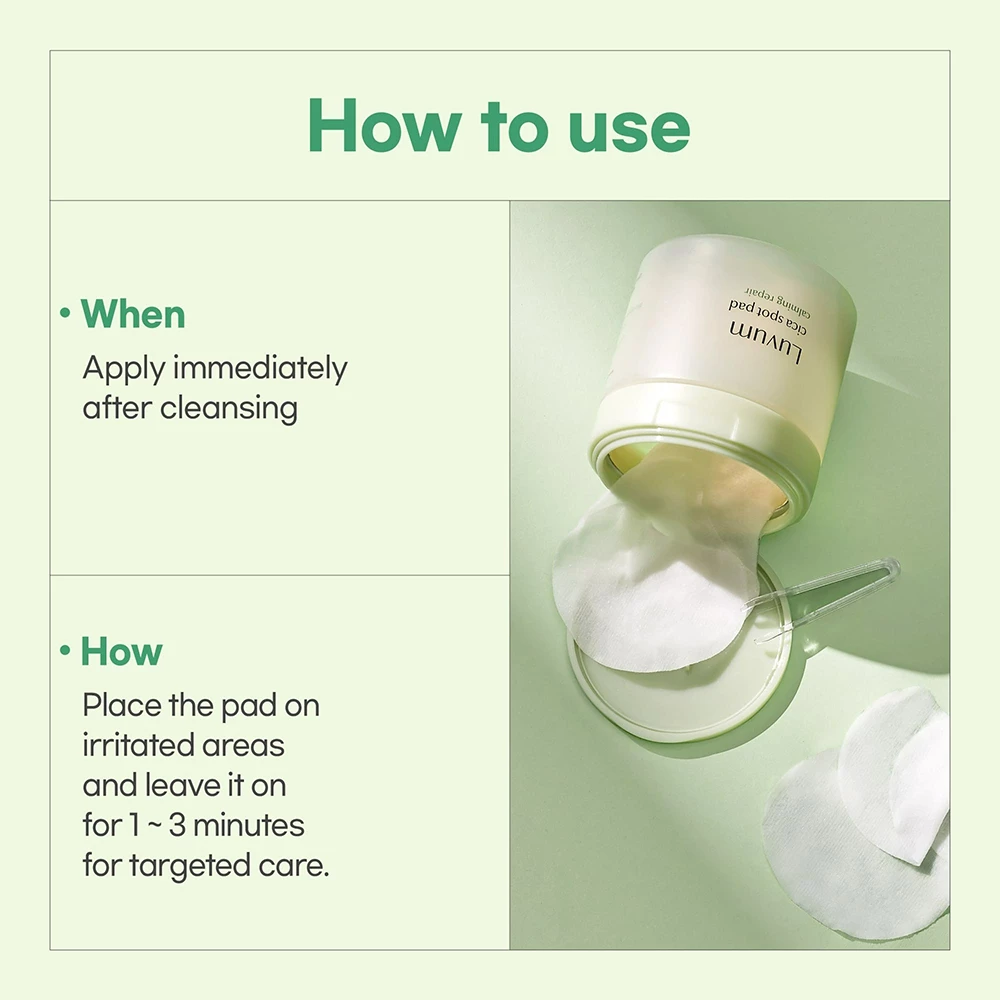 How to use

• When
Apply immediately after cleansing

• How
Place the pad on irritated areas and leave it on for 1 ~ 3 minutes for targeted care.

Luvum
cica spot pad
calming repair