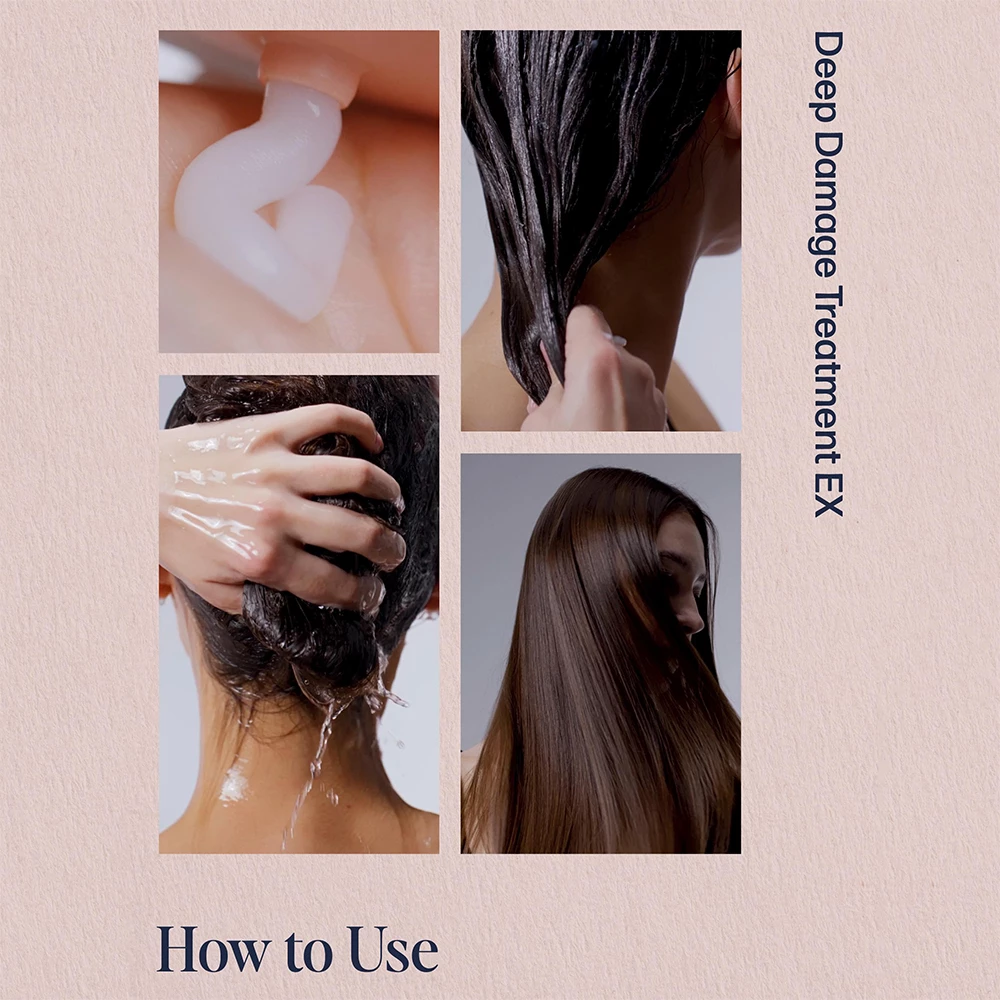 Deep Damage Treatment EX

How to Use