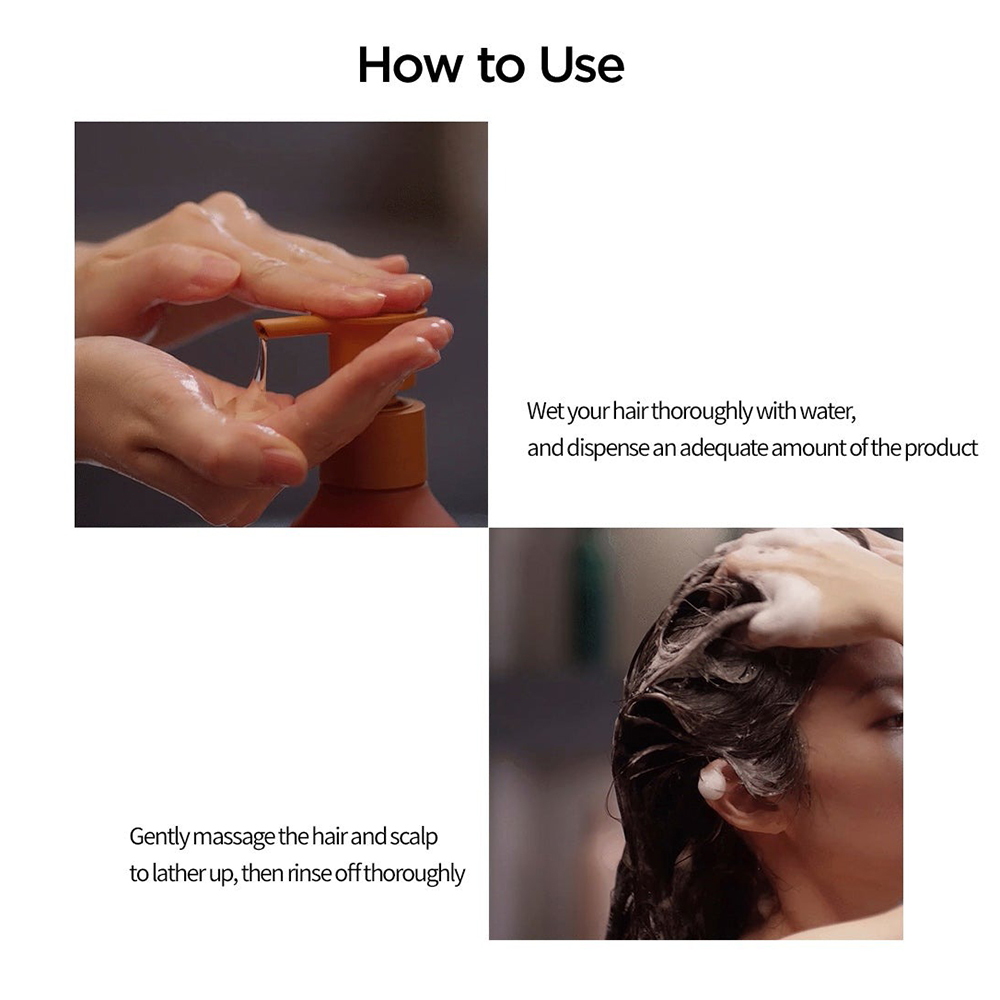 How to Use

Wet your hair thoroughly with water, and dispense an adequate amount of the product

Gently massage the hair and scalp to lather up, then rinse off thoroughly