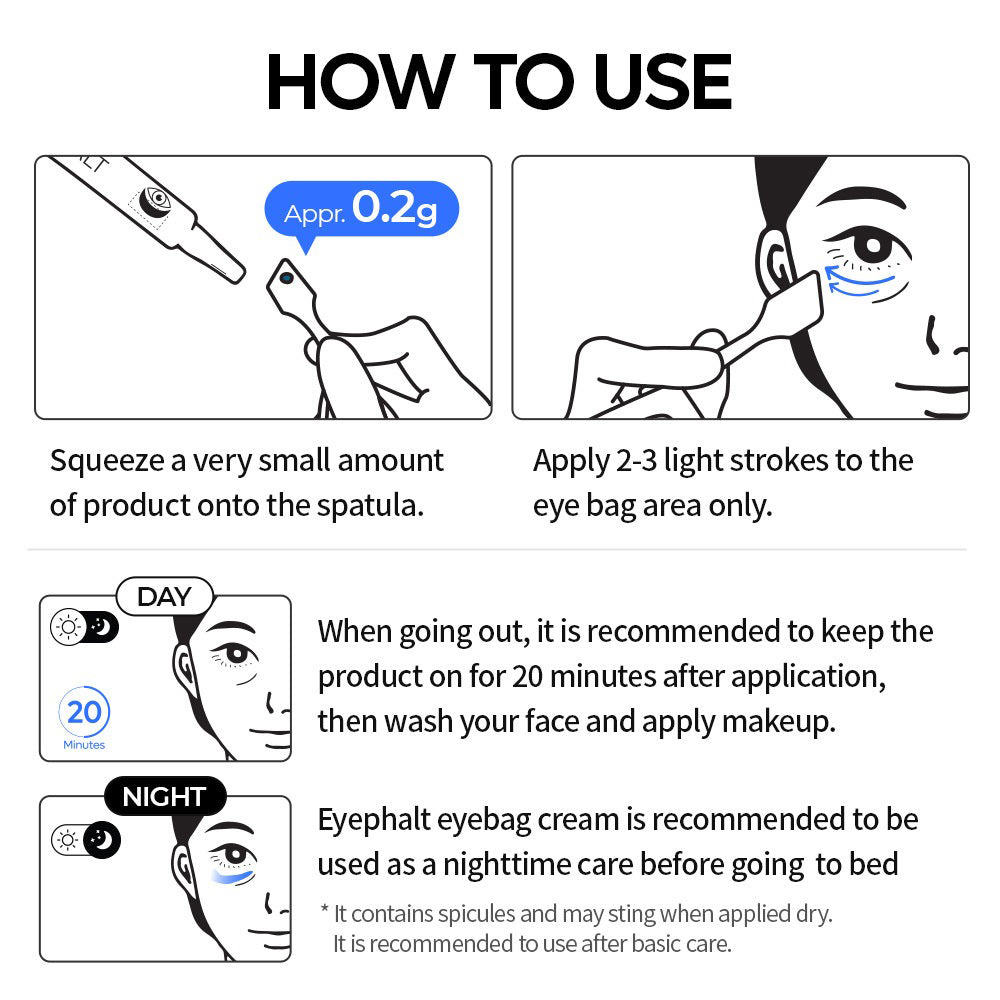 HOW TO USE

Appr. 0.2g

Squeeze a very small amount of product onto the spatula.

Apply 2-3 light strokes to the eye bag area only.

DAY

20 Minutes

When going out, it is recommended to keep the product on for 20 minutes after application, then wash your face and apply makeup.

NIGHT

Eyephalt eyebag cream is recommended to be used as a nighttime care before going to bed

* It contains spicules and may sting when applied dry. It is recommended to use after basic care.