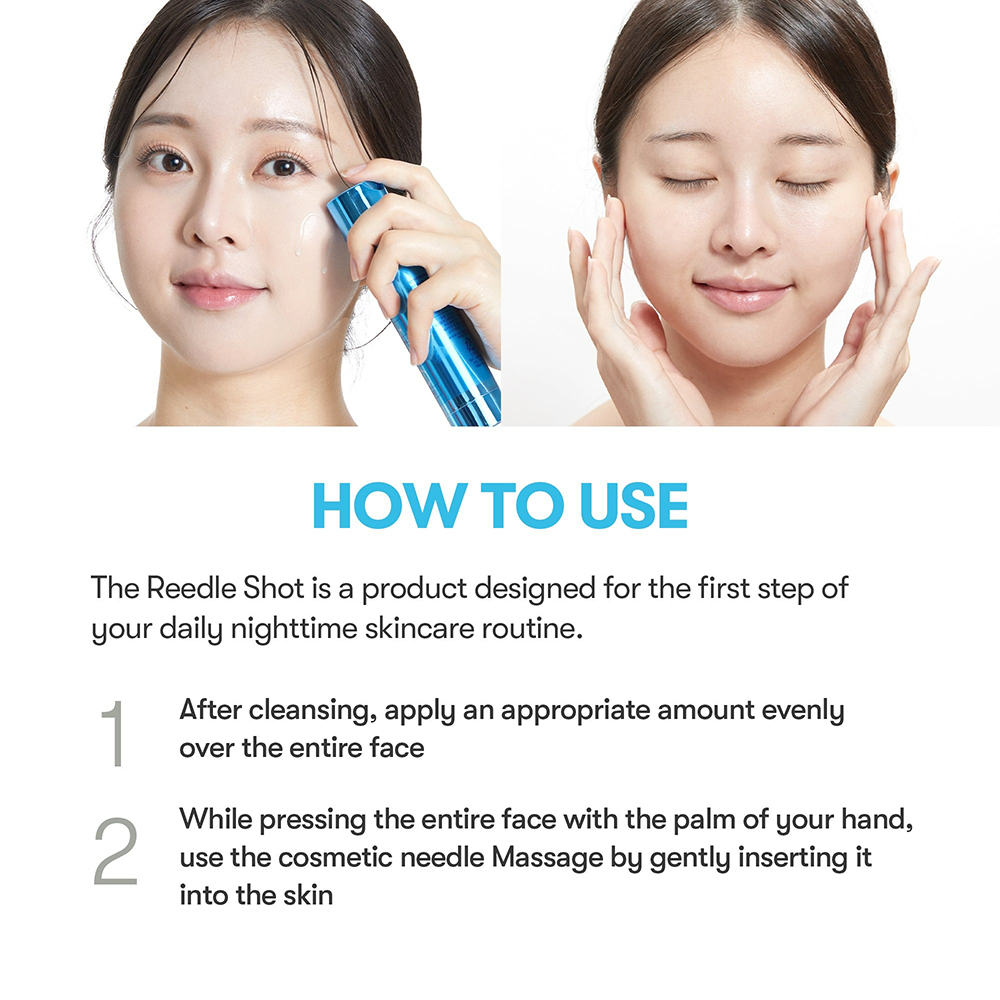 HOW TO USE

The Reedle Shot is a product designed for the first step of your daily nighttime skincare routine.

1 After cleansing, apply an appropriate amount evenly over the entire face

2 While pressing the entire face with the palm of your hand, use the cosmetic needle Massage by gently inserting it into the skin