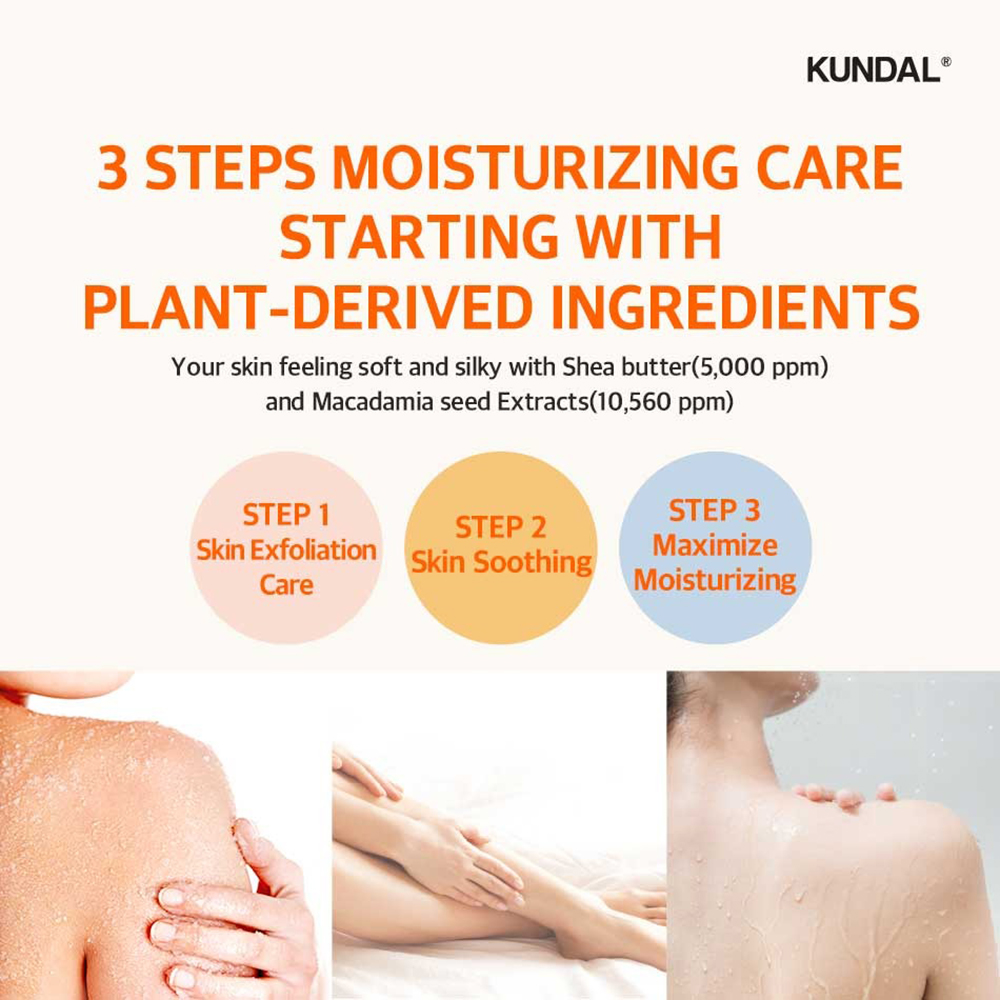 KUNDAL®

3 STEPS MOISTURIZING CARE STARTING WITH PLANT-DERIVED INGREDIENTS

Your skin feeling soft and silky with Shea butter(5,000 ppm) and Macadamia seed Extracts(10,560 ppm)

STEP 1 Skin Exfoliation Care

STEP 2 Skin Soothing

STEP 3 Maximize Moisturizing