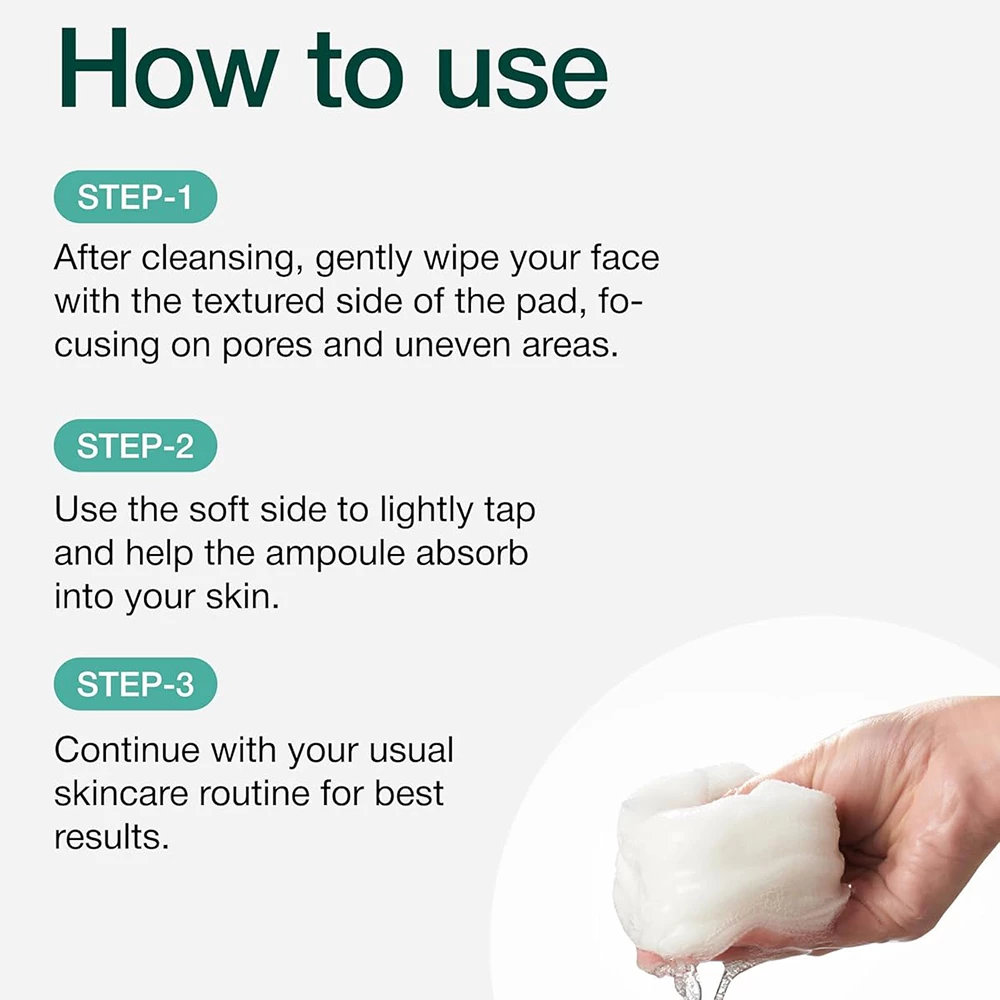 How to use

STEP-1

After cleansing, gently wipe your face with the textured side of the pad, focusing on pores and uneven areas.

STEP-2

Use the soft side to lightly tap and help the ampoule absorb into your skin.

STEP-3

Continue with your usual skincare routine for best results.