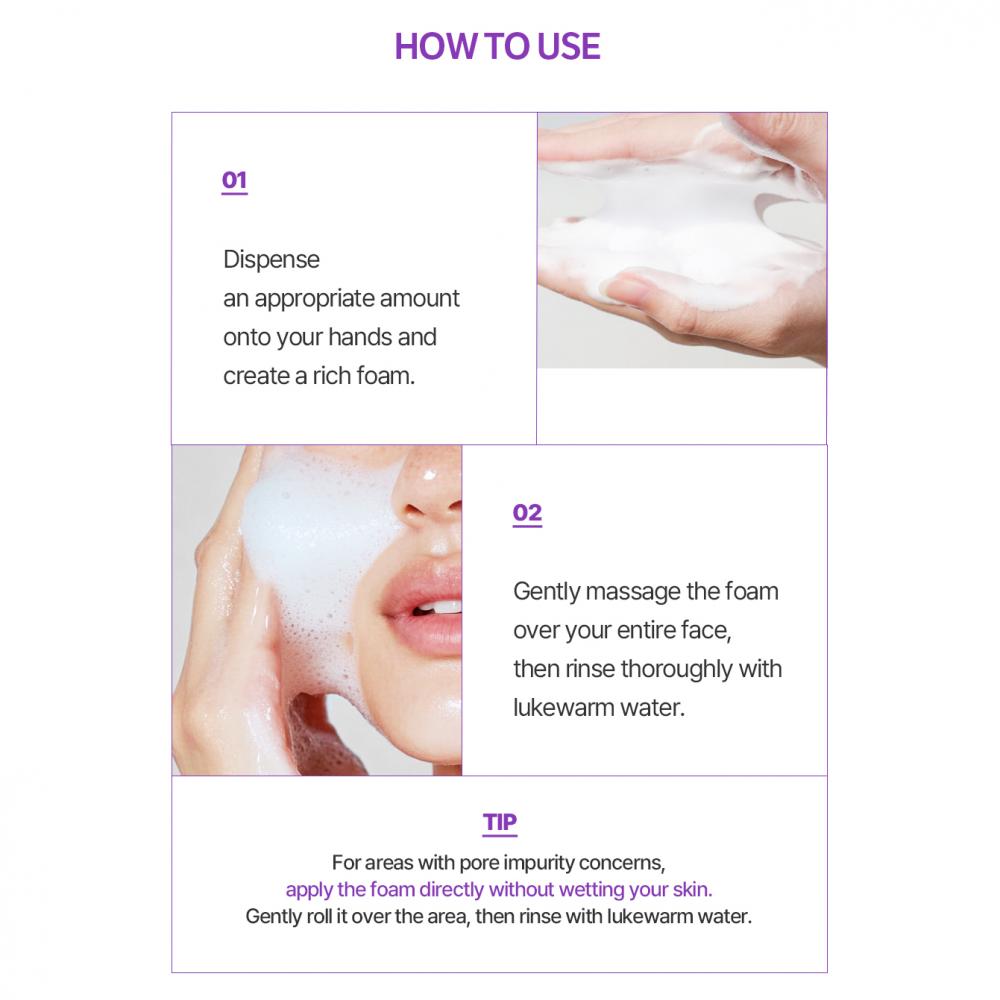 HOW TO USE

01

Dispense an appropriate amount onto your hands and create a rich foam.

02

Gently massage the foam over your entire face, then rinse thoroughly with lukewarm water.

TIP

For areas with pore impurity concerns, apply the foam directly without wetting your skin. Gently roll it over the area, then rinse with lukewarm water.