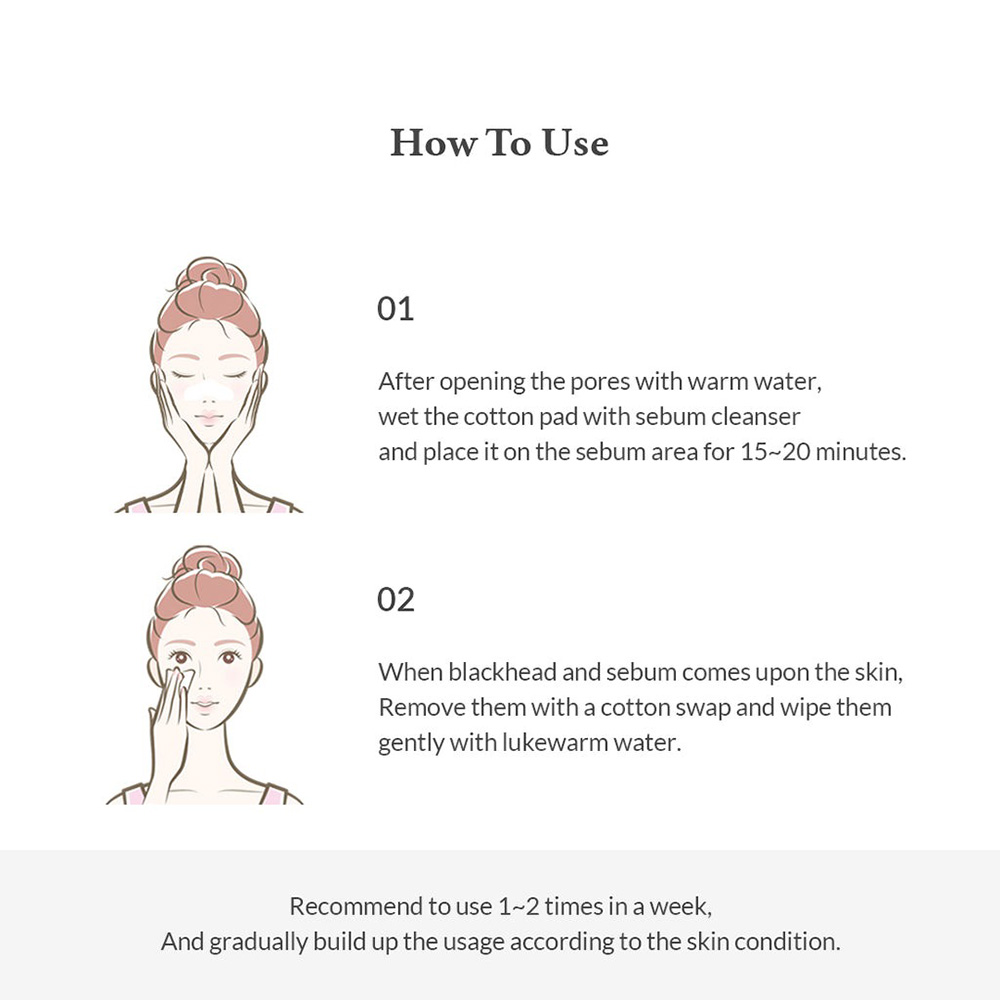 How To Use

01

After opening the pores with warm water, wet the cotton pad with sebum cleanser and place it on the sebum area for 15~20 minutes.

02

When blackhead and sebum comes upon the skin, Remove them with a cotton swap and wipe them gently with lukewarm water.

Recommend to use 1~2 times in a week, And gradually build up the usage according to the skin condition.