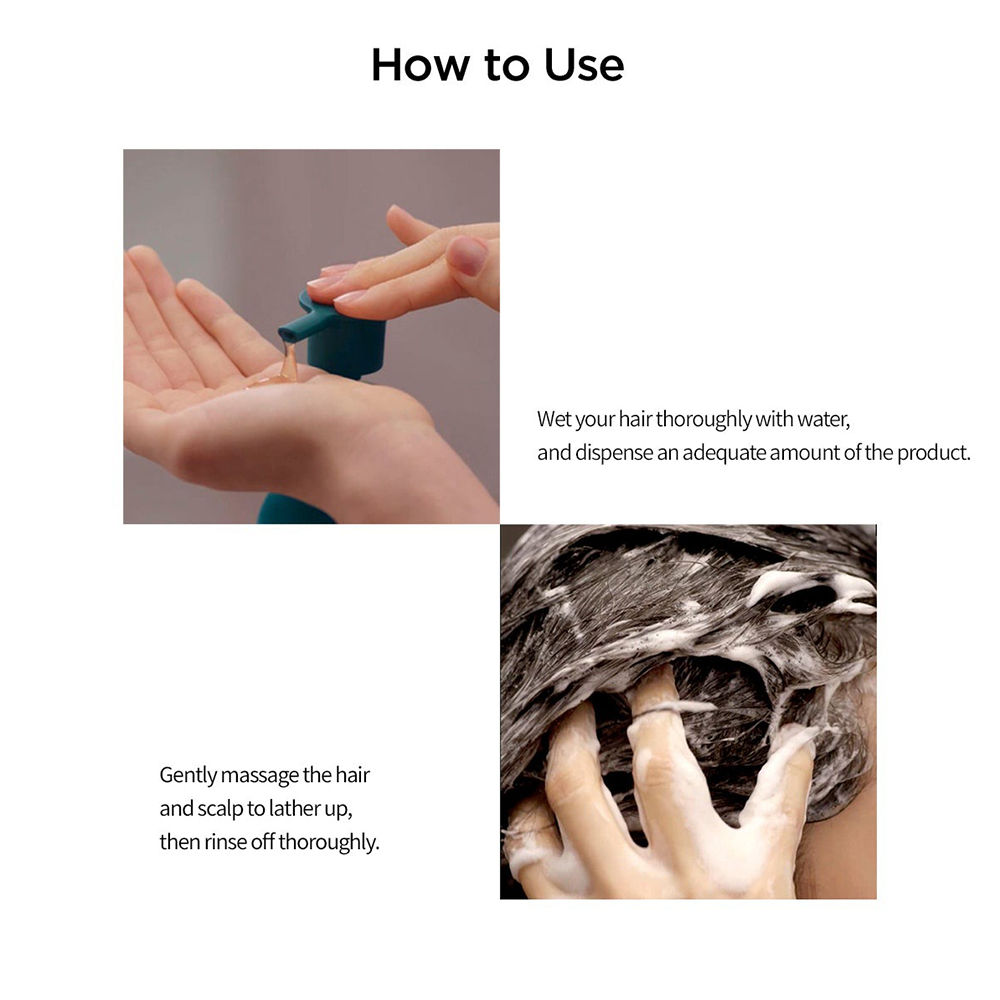 How to Use

Wet your hair thoroughly with water, and dispense an adequate amount of the product.

Gently massage the hair and scalp to lather up, then rinse off thoroughly.