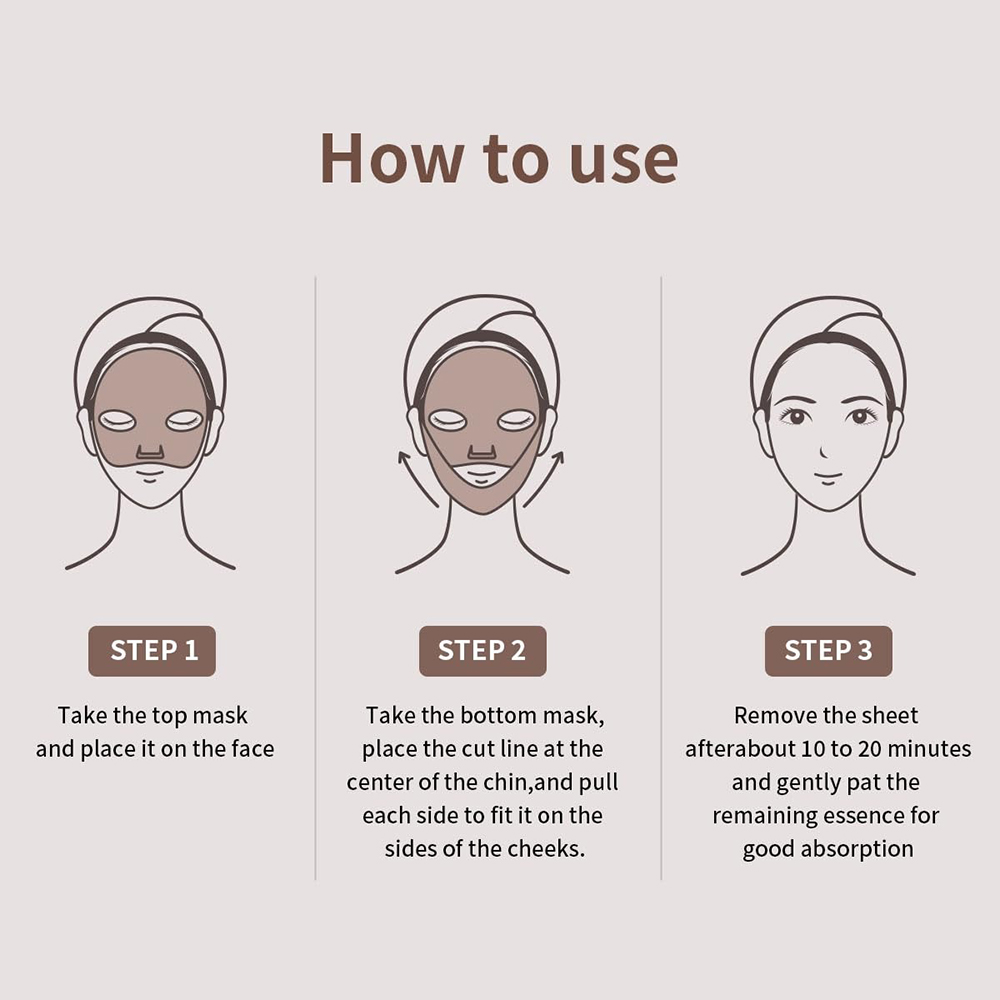 How to use

STEP 1

Take the top mask and place it on the face

STEP 2

Take the bottom mask, place the cut line at the center of the chin,and pull each side to fit it on the sides of the cheeks.

STEP 3

Remove the sheet afterabout 10 to 20 minutes and gently pat the remaining essence for good absorption