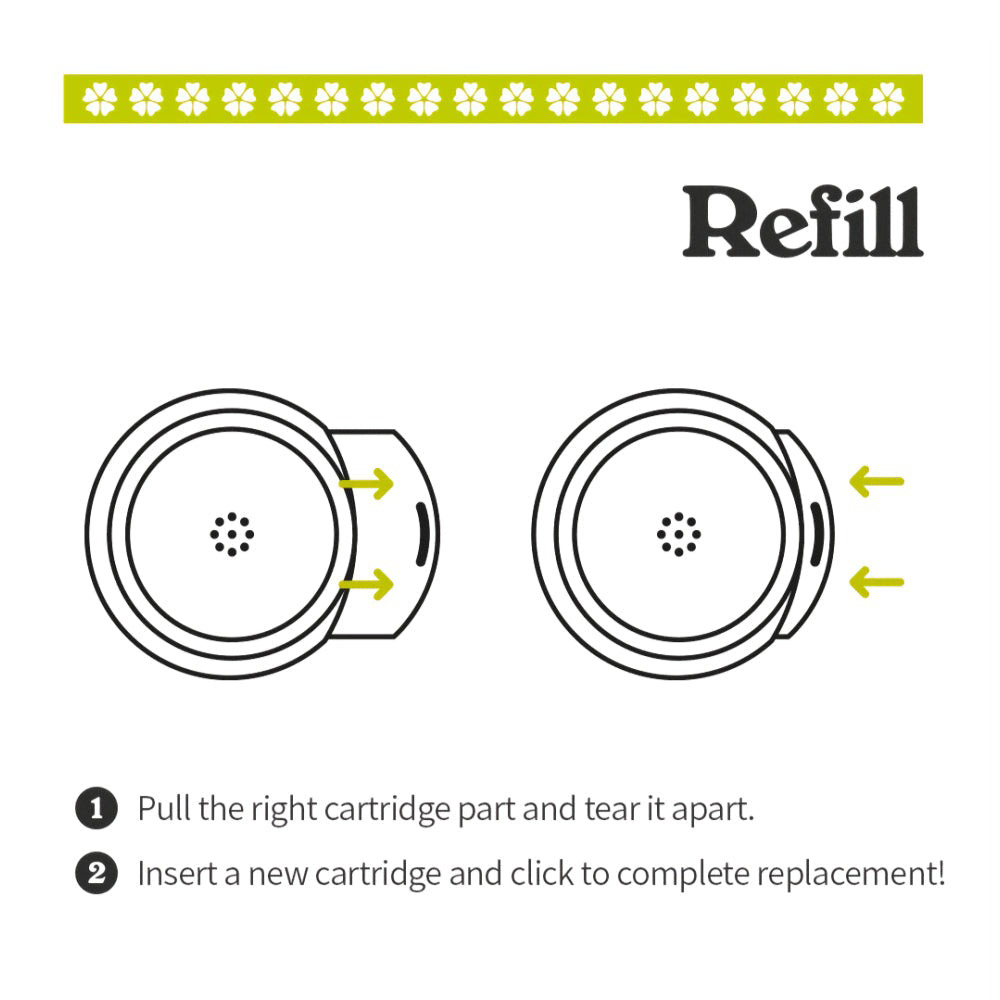 Refill

1 Pull the right cartridge part and tear it apart.

2 Insert a new cartridge and click to complete replacement!