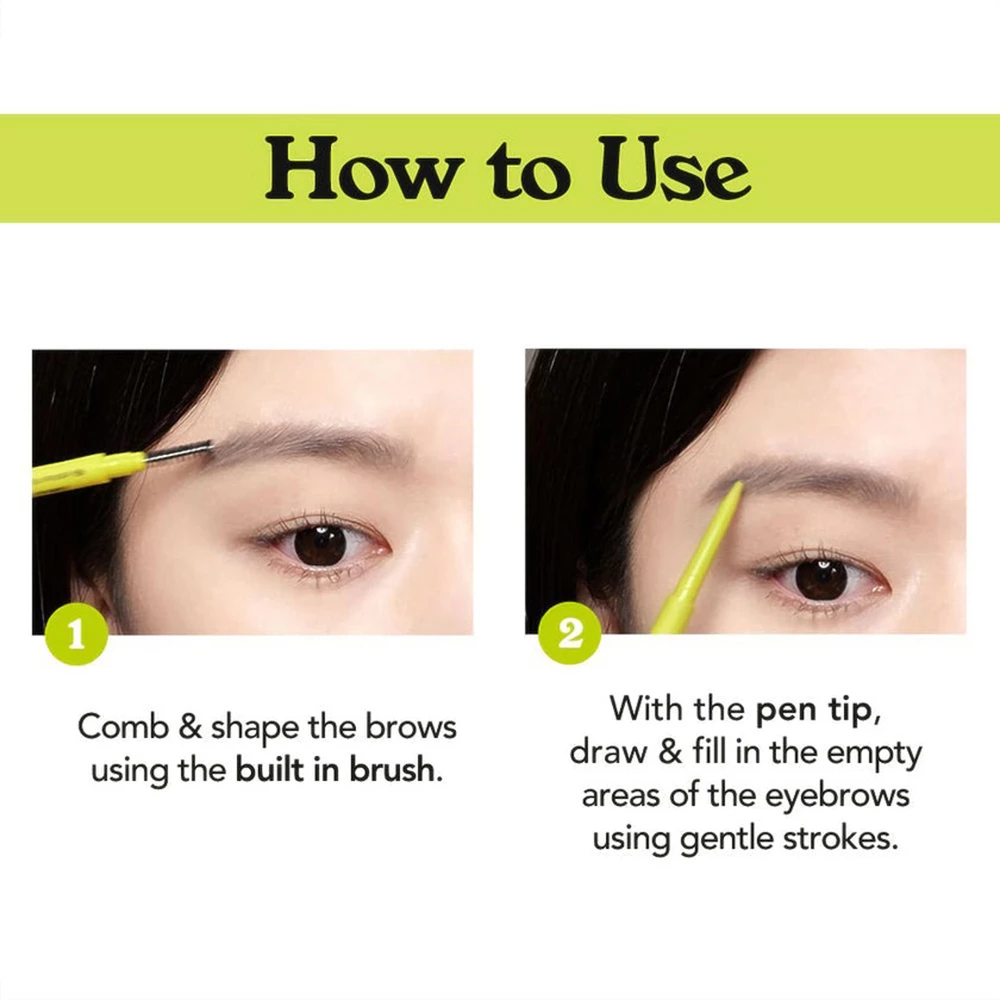 How to Use

1

Comb & shape the brows using the built in brush.

2

With the pen tip, draw & fill in the empty areas of the eyebrows using gentle strokes.